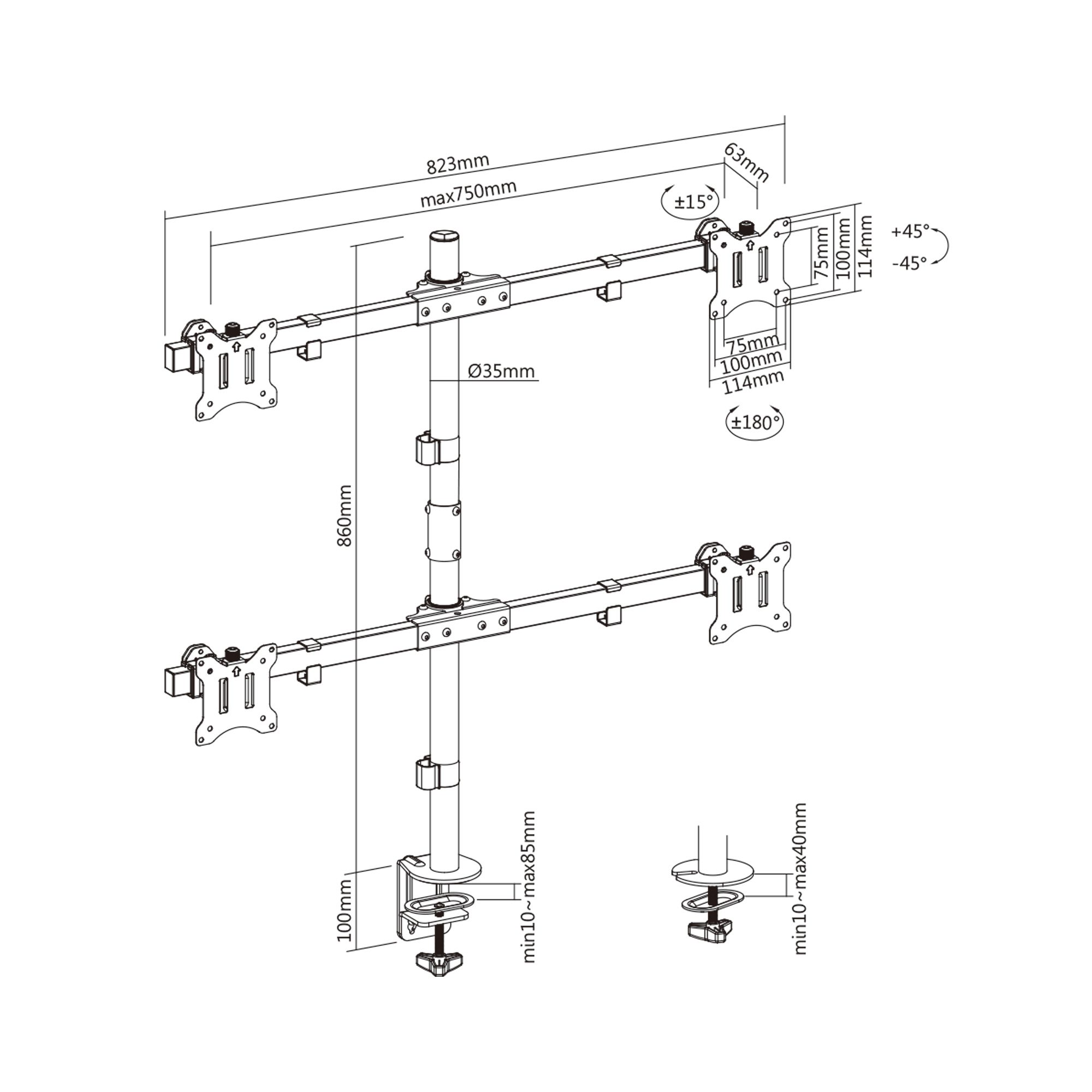 823mm
max750mm
63mm
±15°
75mm
100mm
114mm
+45°
-45°
75mm
100mm
114mm
±180°
Ø35mm
860mm
100mm
min10~max85mm
min10~max40mm