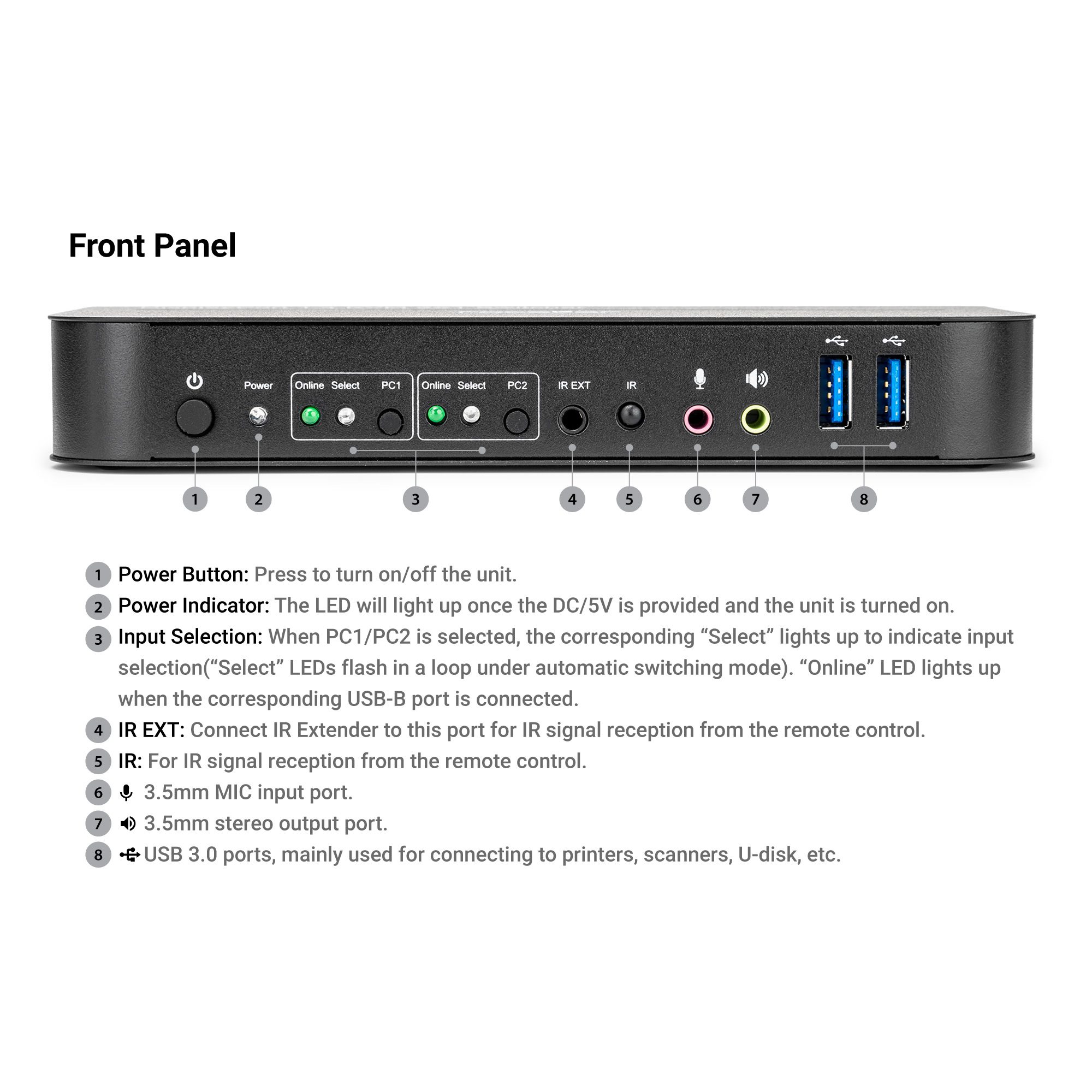 Front Panel

Power
Online Select PC1
Online Select PC2
IR EXT
IR

1 2 3 4 5 6 7 8

1 Power Button: Press to turn on/off the unit.
2 Power Indicator: The LED will light up once the DC/5V is provided and the unit is turned on.
3 Input Selection: When PC1/PC2 is selected, the corresponding “Select” lights up to indicate input selection(“Select” LEDs flash in a loop under automatic switching mode). “Online” LED lights up when the corresponding USB-B port is connected.
4 IR EXT: Connect IR Extender to this port for IR signal reception from the remote control.
5 IR: For IR signal reception from the remote control.
6 3.5mm MIC input port.
7 3.5mm stereo output port.
8 USB 3.0 ports, mainly used for connecting to printers, scanners, U-disk, etc.