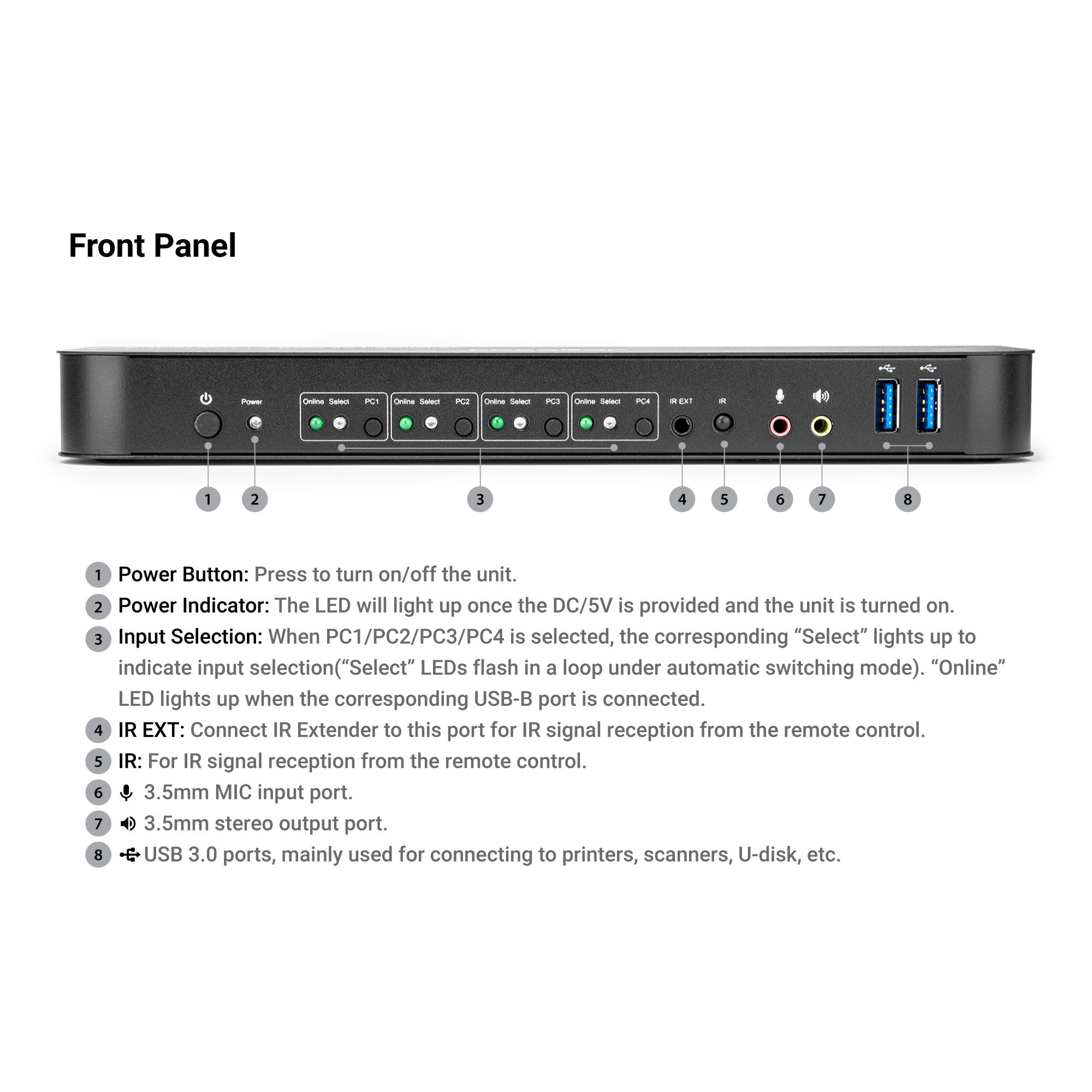 Front Panel

Power Online Select PC1 Online Select PC2 Online Select PC3 Online Select PC4 IR EXT IR

1 2 3 4 5 6 7 8

1 Power Button: Press to turn on/off the unit.

2 Power Indicator: The LED will light up once the DC/5V is provided and the unit is turned on.

3 Input Selection: When PC1/PC2/PC3/PC4 is selected, the corresponding “Select” lights up to indicate input selection(“Select” LEDs flash in a loop under automatic switching mode). “Online” LED lights up when the corresponding USB-B port is connected.

4 IR EXT: Connect IR Extender to this port for IR signal reception from the remote control.

5 IR: For IR signal reception from the remote control.

6 3.5mm MIC input port.

7 3.5mm stereo output port.

8 USB 3.0 ports, mainly used for connecting to printers, scanners, U-disk, etc.