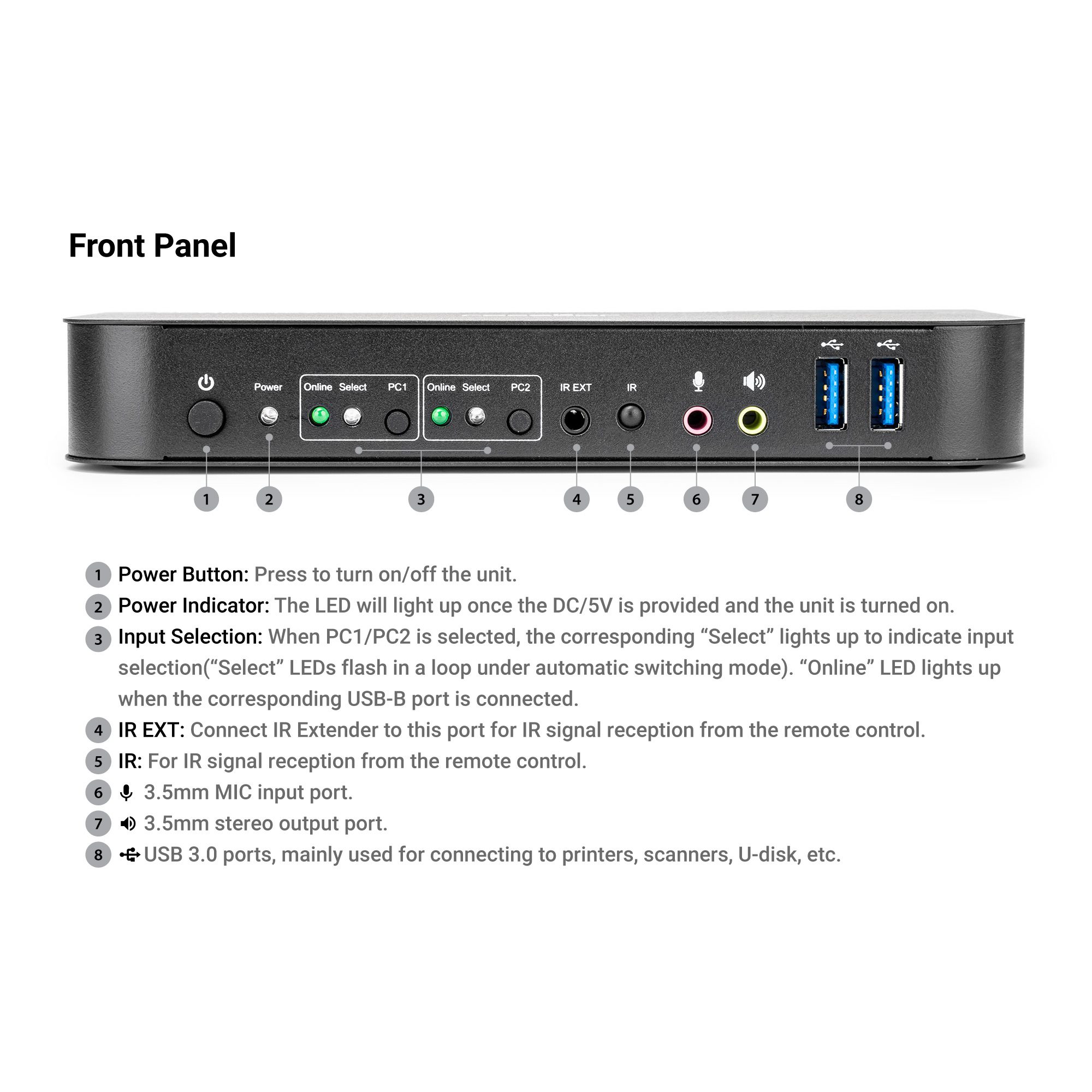 Front Panel

Power Online Select PC1 Online Select PC2 IR EXT IR

1 2 3 4 5 6 7 8

1 Power Button: Press to turn on/off the unit.

2 Power Indicator: The LED will light up once the DC/5V is provided and the unit is turned on.

3 Input Selection: When PC1/PC2 is selected, the corresponding “Select” lights up to indicate input selection(“Select” LEDs flash in a loop under automatic switching mode). “Online” LED lights up when the corresponding USB-B port is connected.

4 IR EXT: Connect IR Extender to this port for IR signal reception from the remote control.

5 IR: For IR signal reception from the remote control.

6 3.5mm MIC input port.

7 3.5mm stereo output port.

8 USB 3.0 ports, mainly used for connecting to printers, scanners, U-disk, etc.